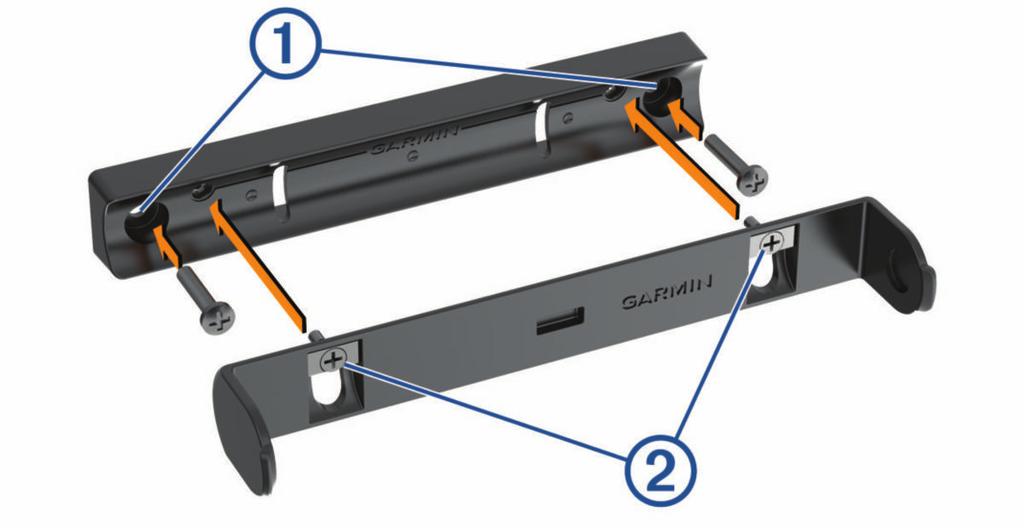 1
GARMIN
GARMIN
2