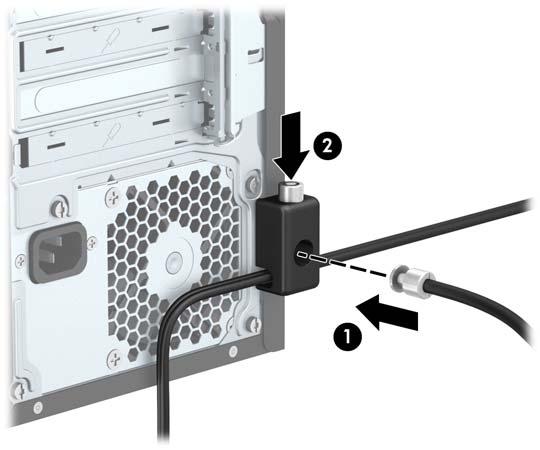 2

1