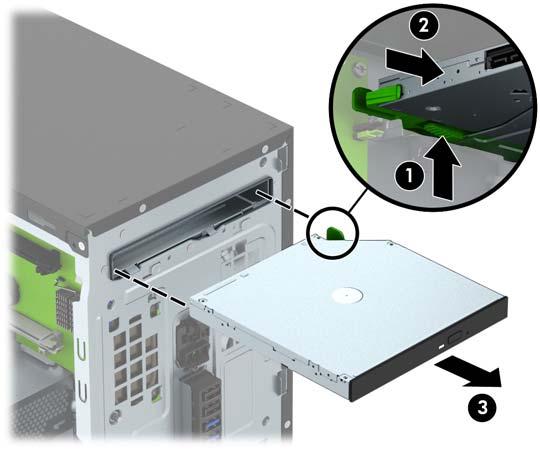 2
1
3