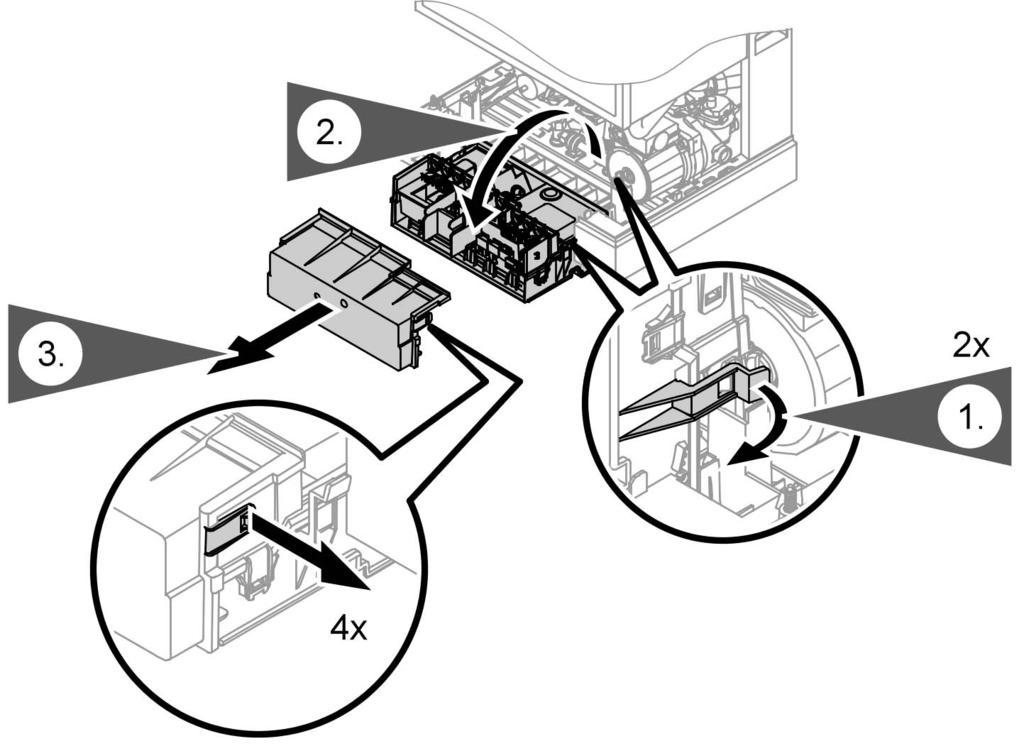 2.

3.

2x

1.

4x