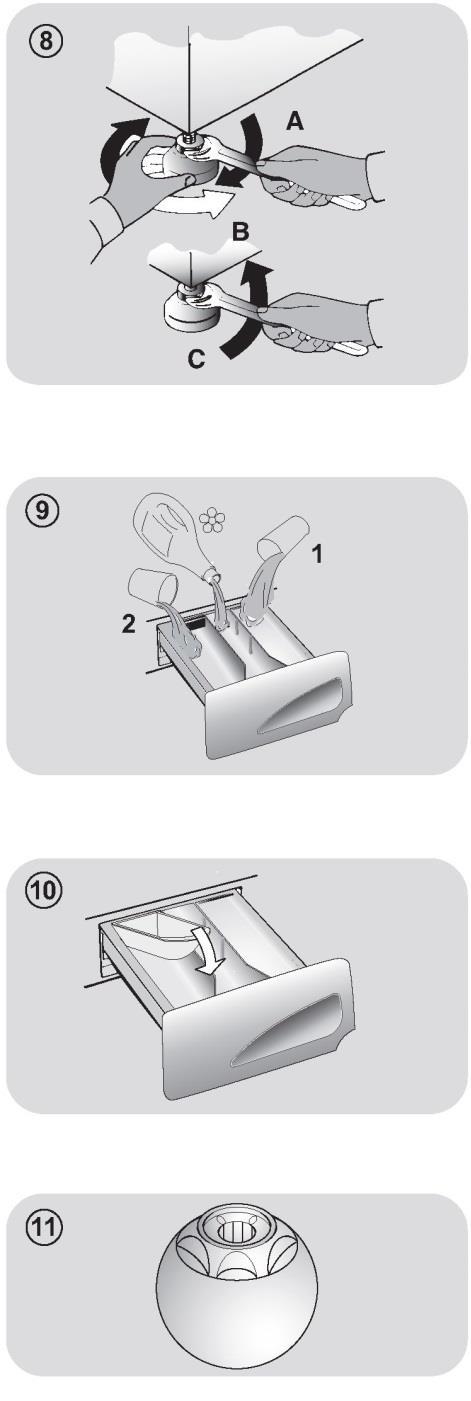 8
A
B
C

9
1
2

10

11