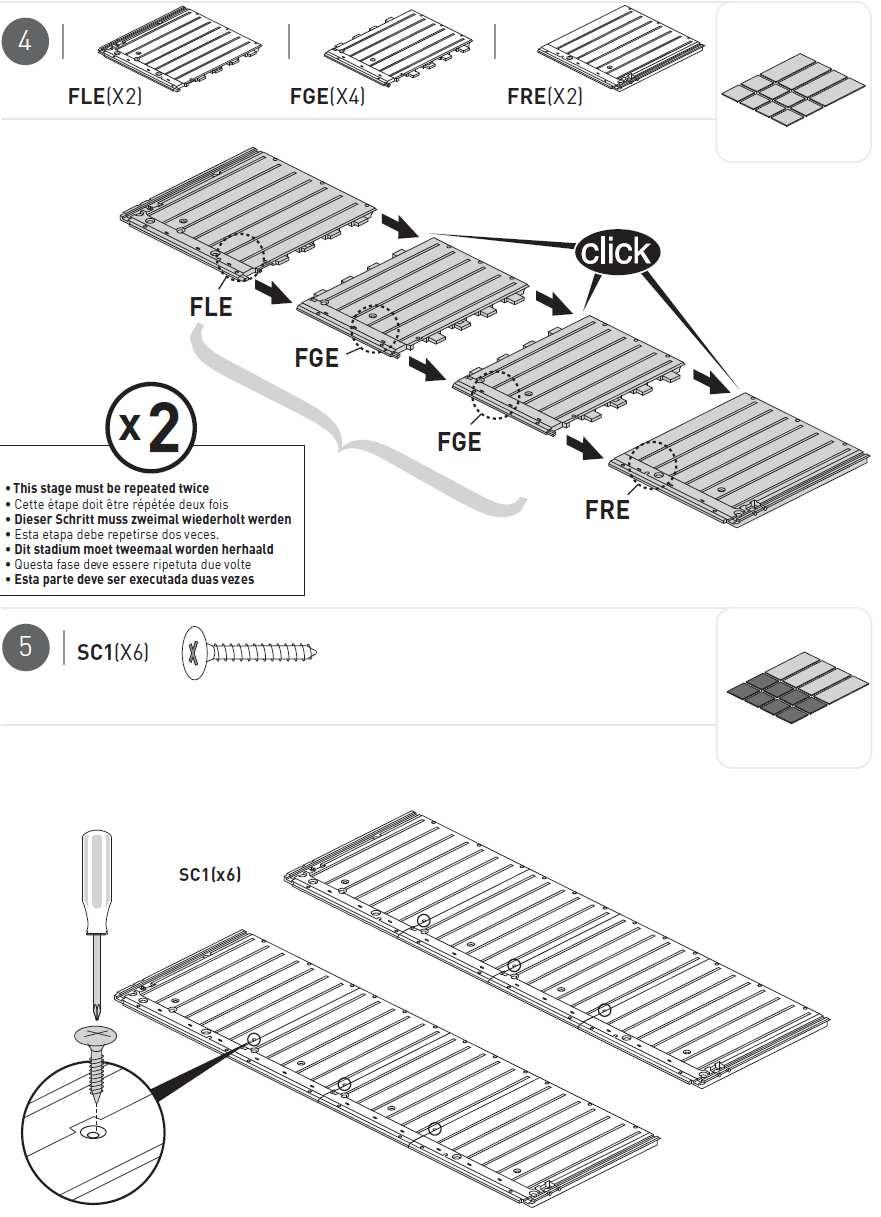 4

FLE(X2)

FGE(X4)

FRE(X2)

click

FLE

FGE

FGE

FRE

x2

• This stage must be repeated twice
• Cette étape doit être répétée deux fois
• Dieser Schritt muss zweimal wiederholt werden
• Esta etapa debe repetirse dos veces.
• Dit stadium moet tweemaal worden herhaald
• Questa fase deve essere ripetuta due volte
• Esta parte deve ser executada duas vezes

5

SC1(X6)

SC1(x6)