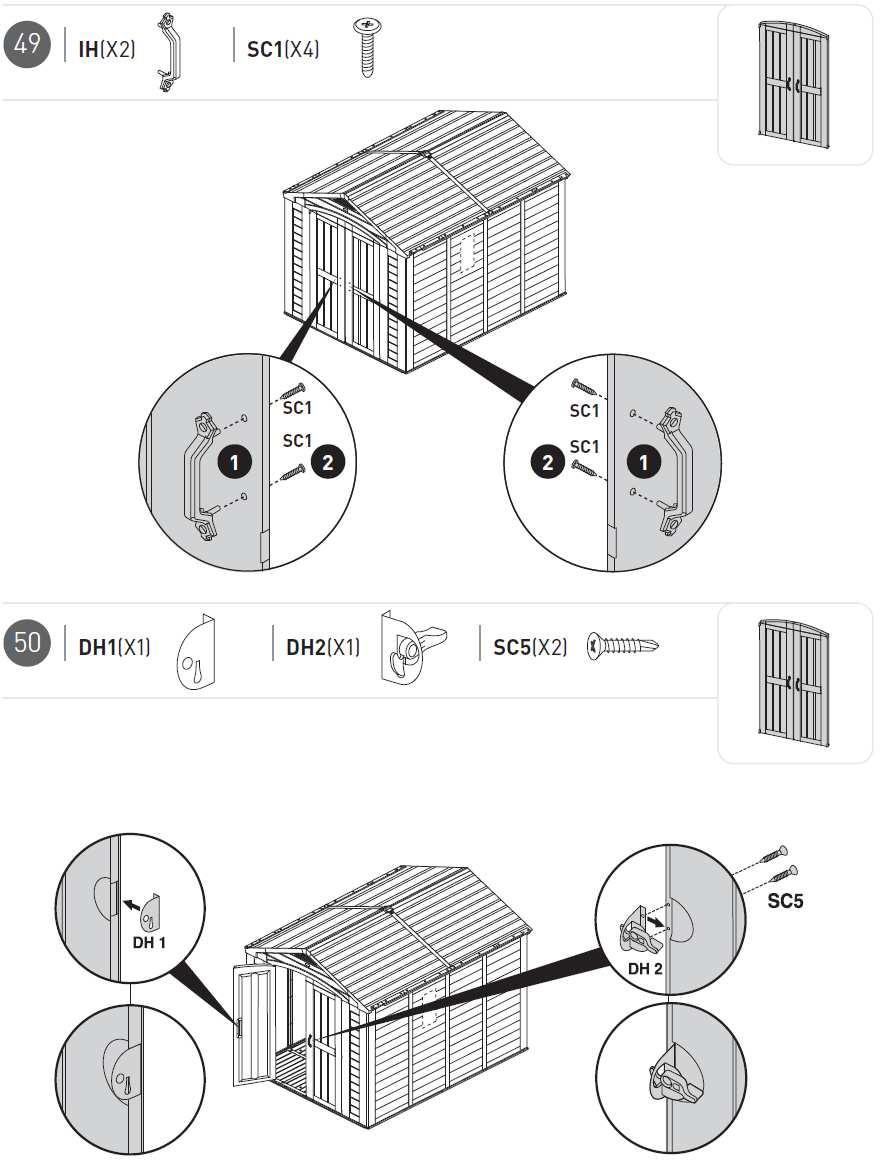 49 IH(X2) SC1(X4)

SC1
SC1
1
2

SC1
SC1
2
1

50 DH1(X1) DH2(X1) SC5(X2)

DH 1

SC5
DH 2