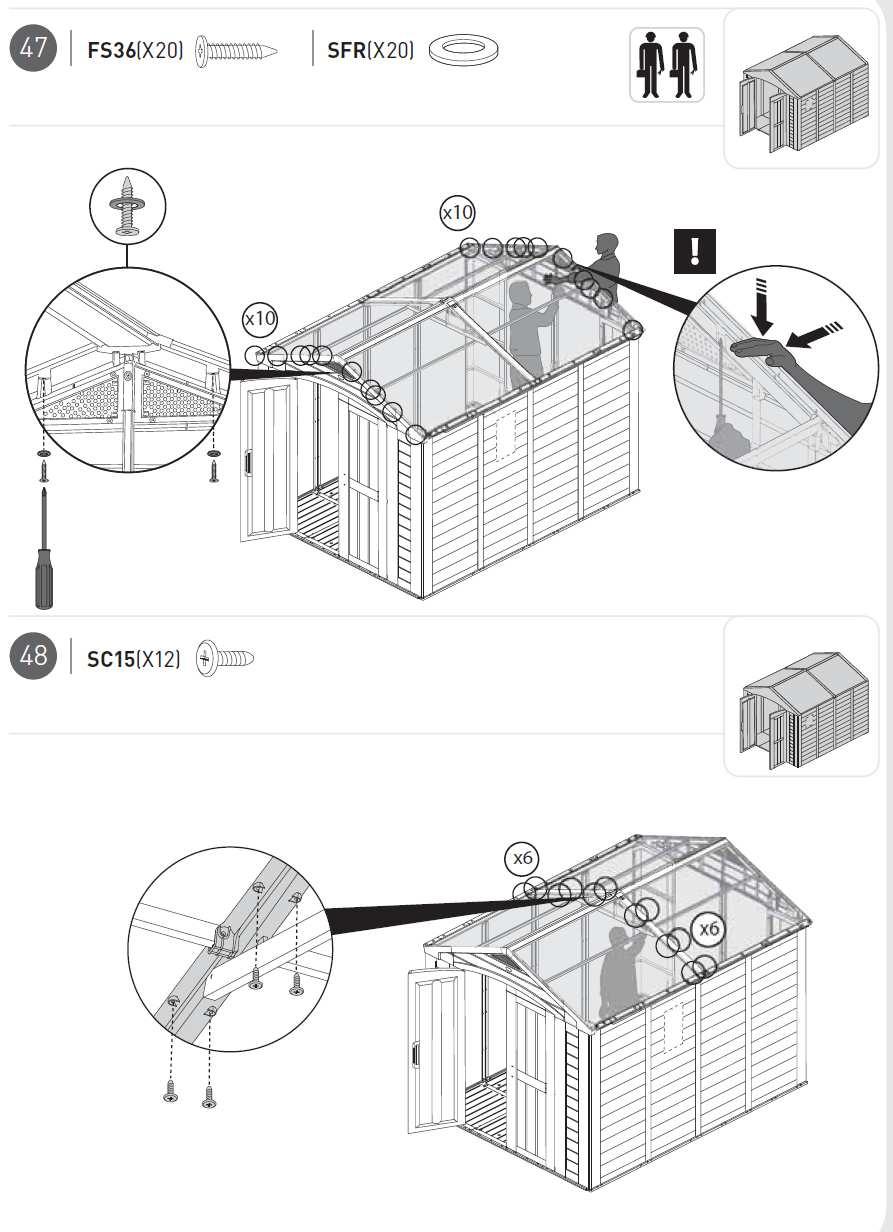 47 FS36(X20) SFR(X20)

x10

x10

!

48 SC15(X12)

x6

x6