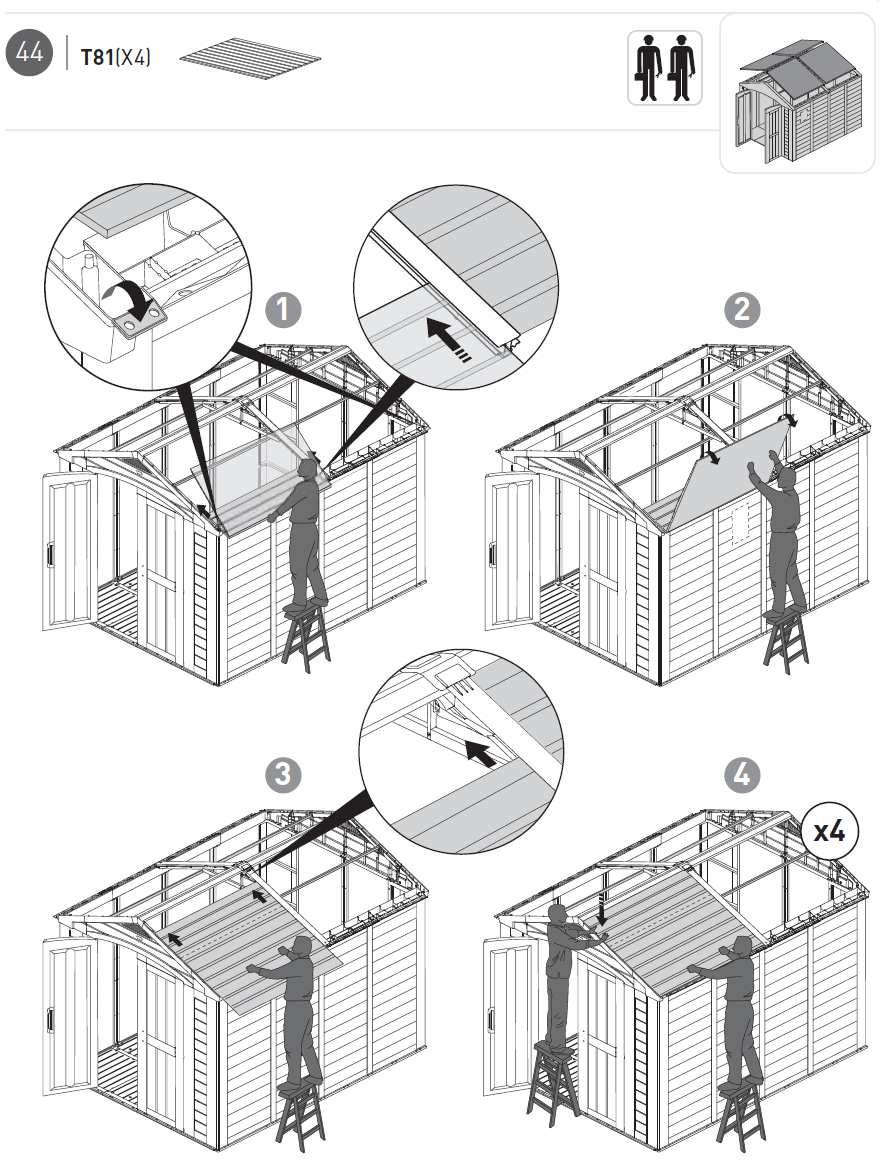 44 T81(X4)

1

2

3

4

x4