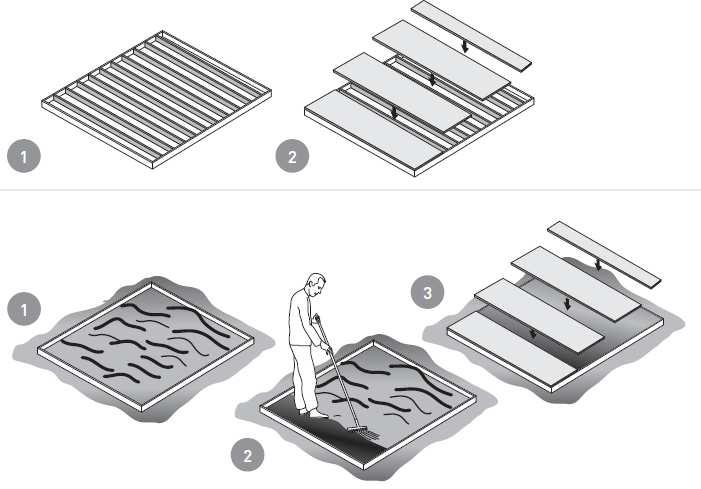 1

2

1

2

3