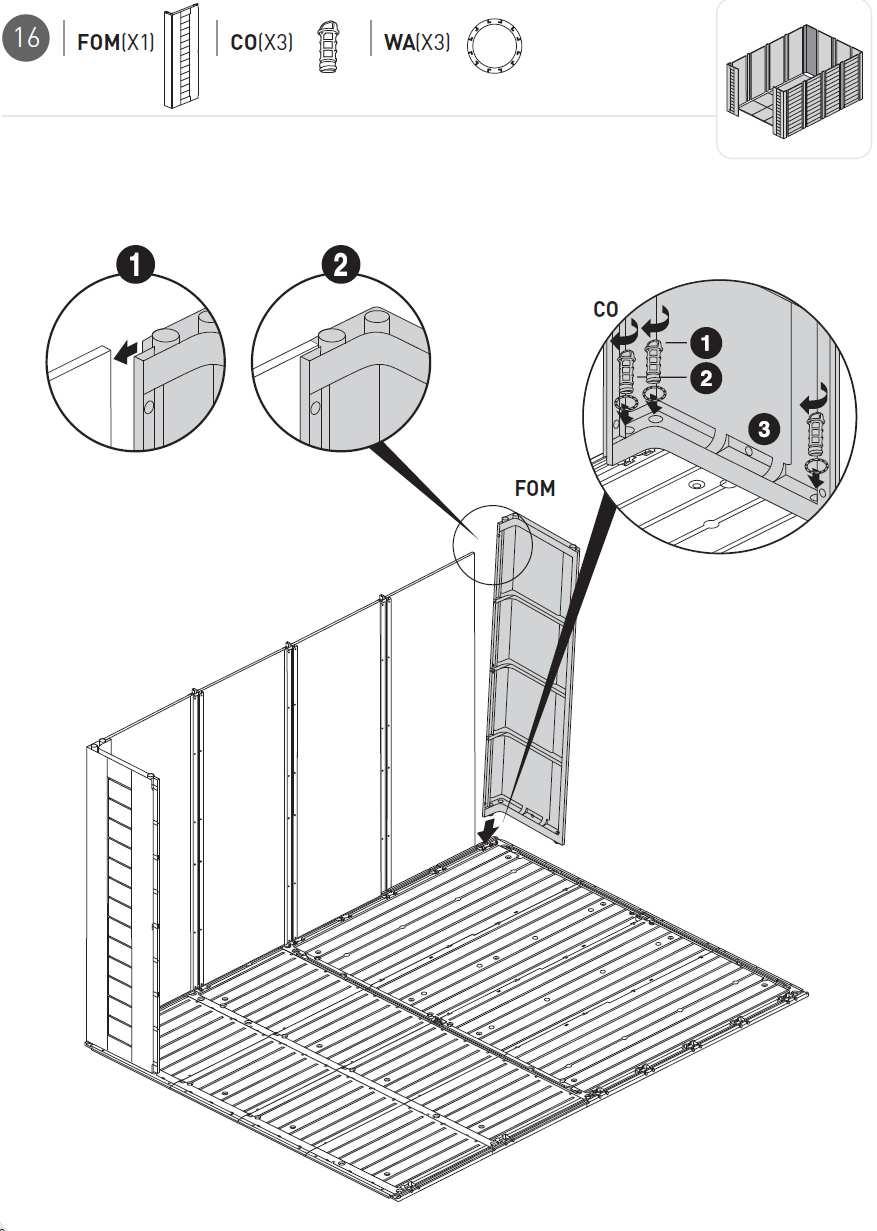 16
FOM(X1)
CO(X3)
WA(X3)

1
2
CO
1
2
3
FOM