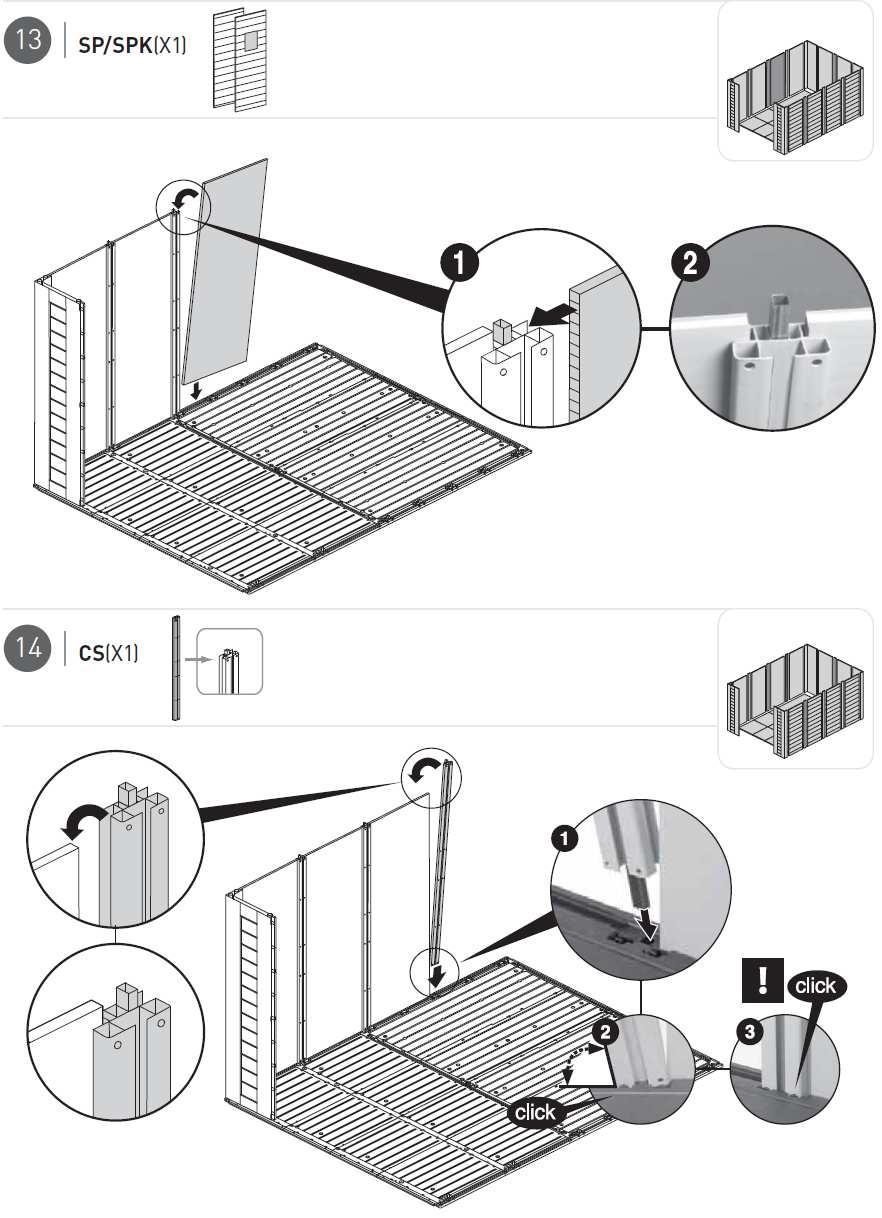 13 SP/SPK(X1)

1

2

14 CS(X1)

1

2

click

!

click

3