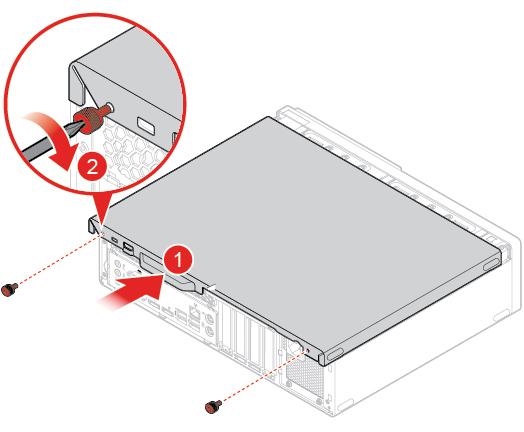 2

1