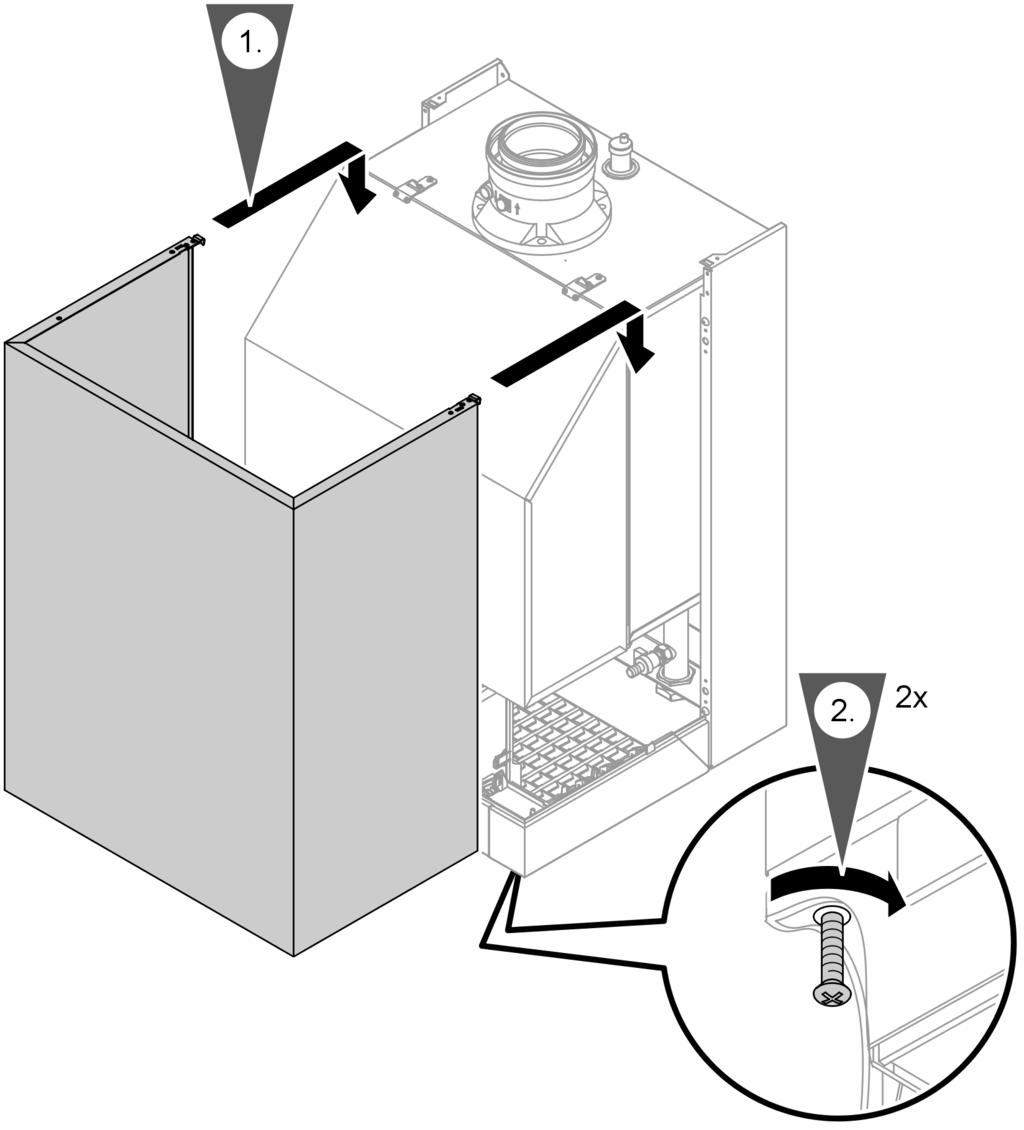 1.

2.

2x