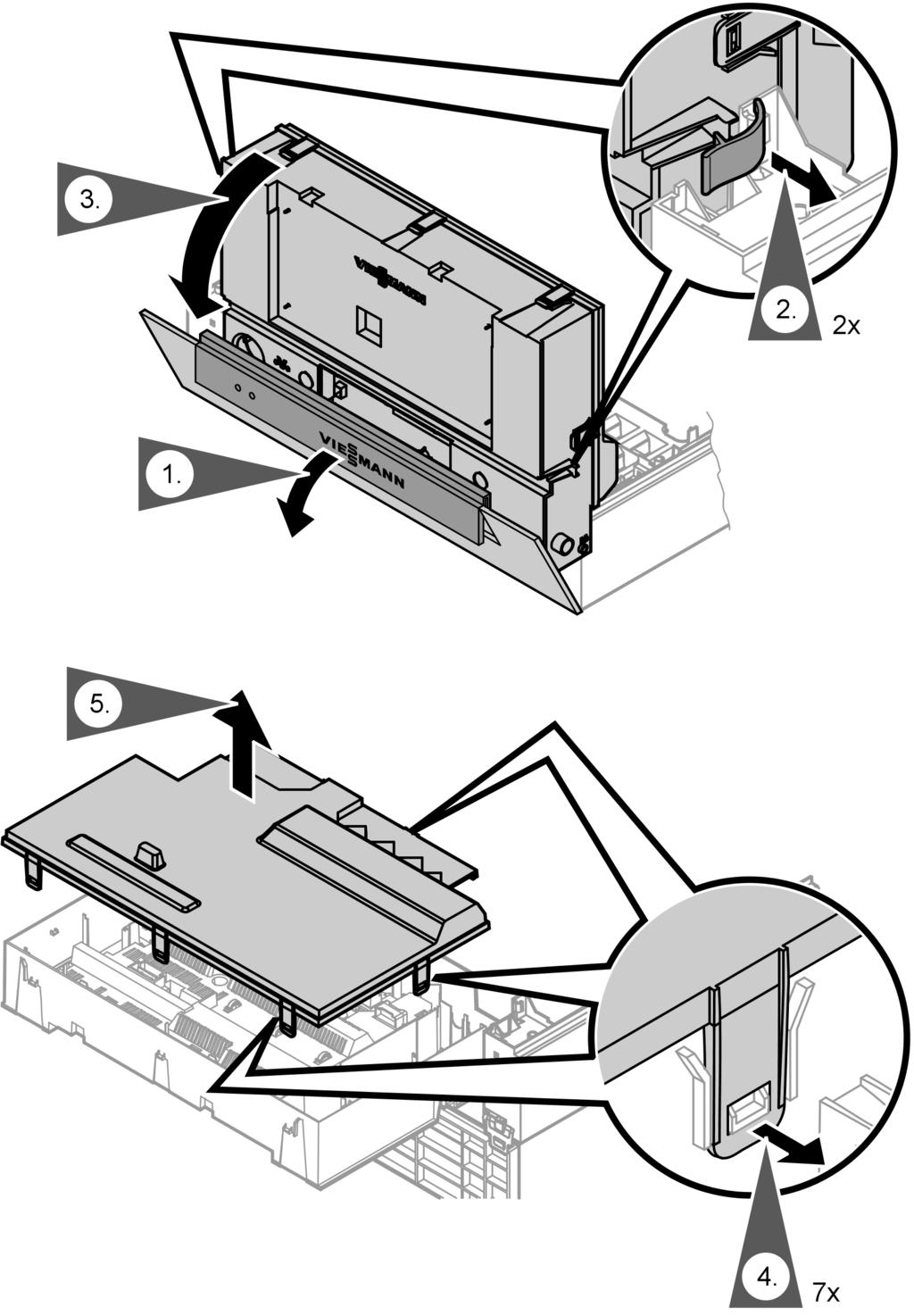 3.

VIESSMANN

2.

2x

1.

VIESSMANN

5.

4.

7x