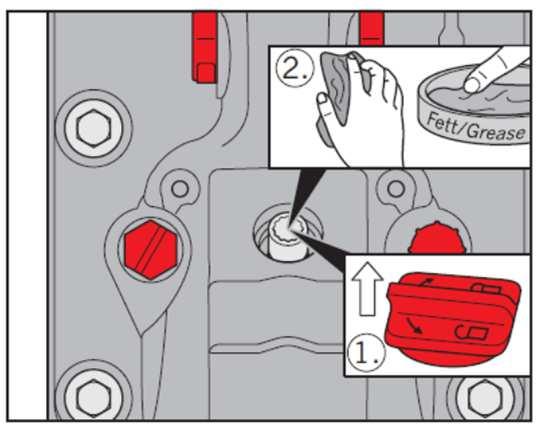 2.

Fett/Grease

1.