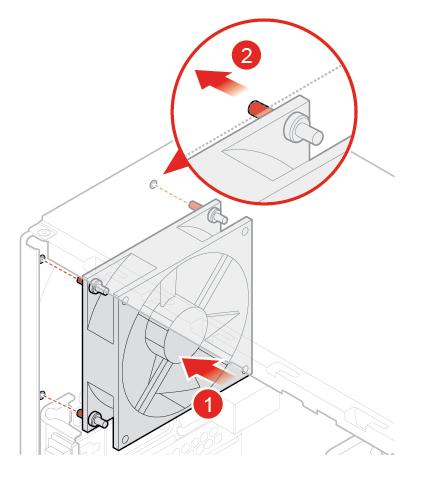 2

1