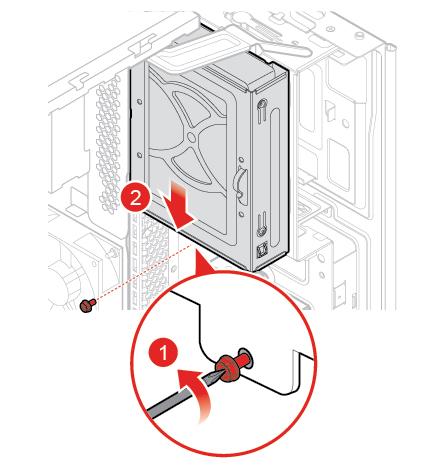 2

1