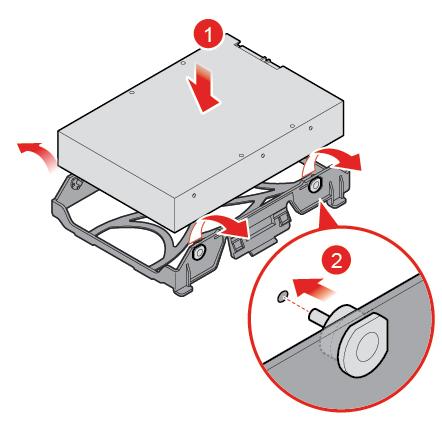 1

2