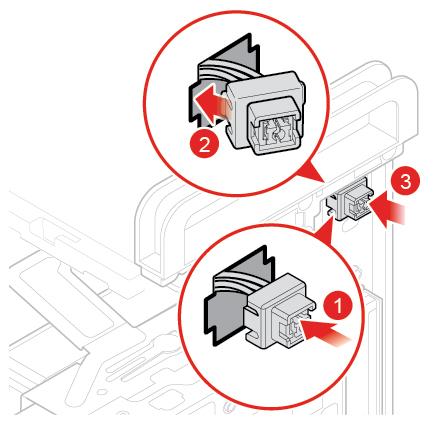 2

3

1