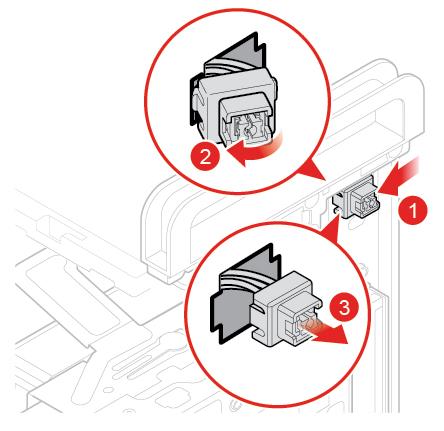 2
1
3