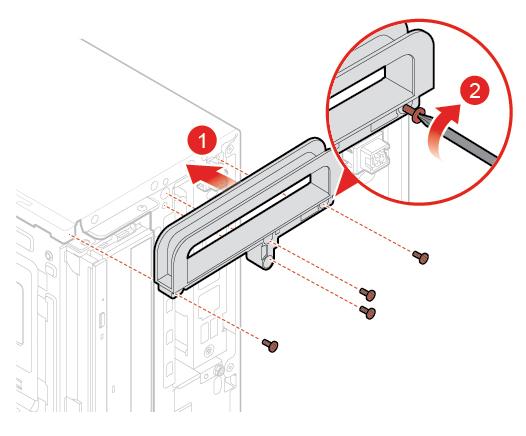 1
2