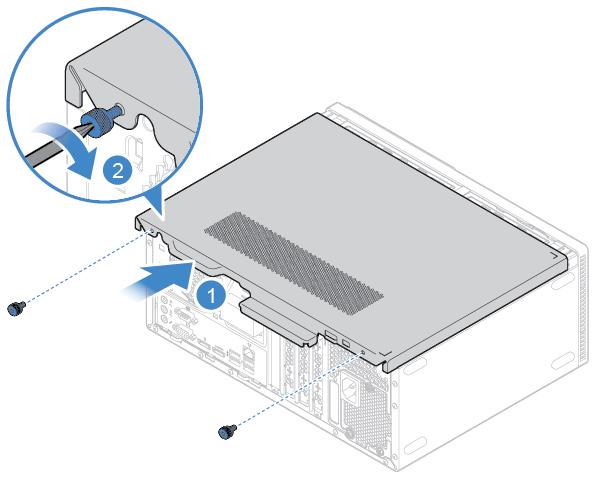 2

1