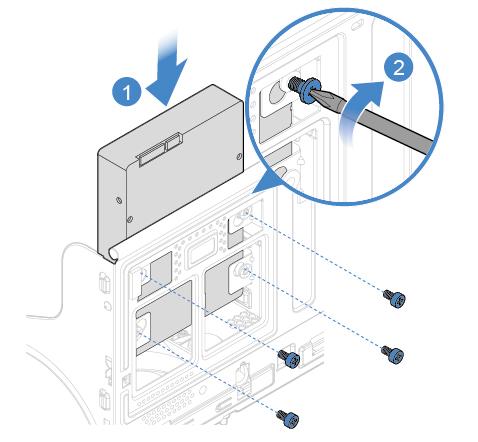 1
2