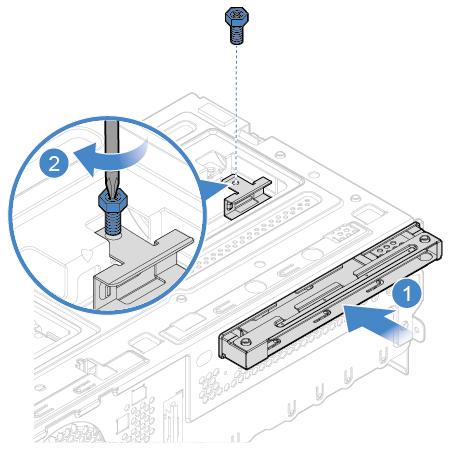 2
1