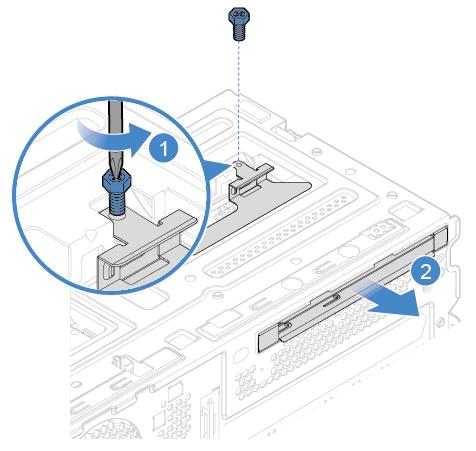 1
2