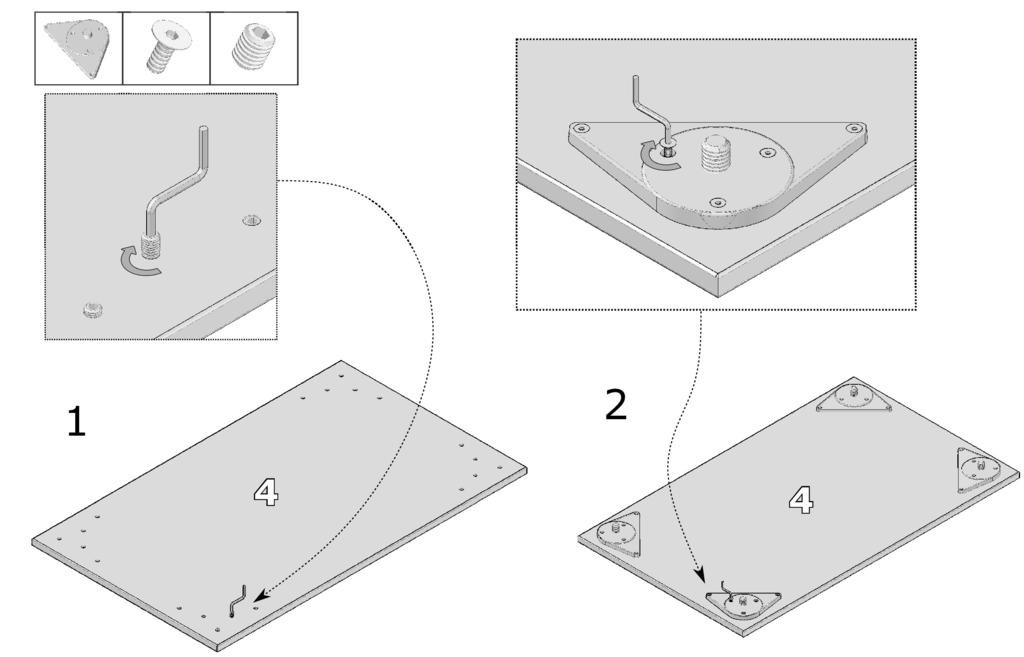 1

4

2

4