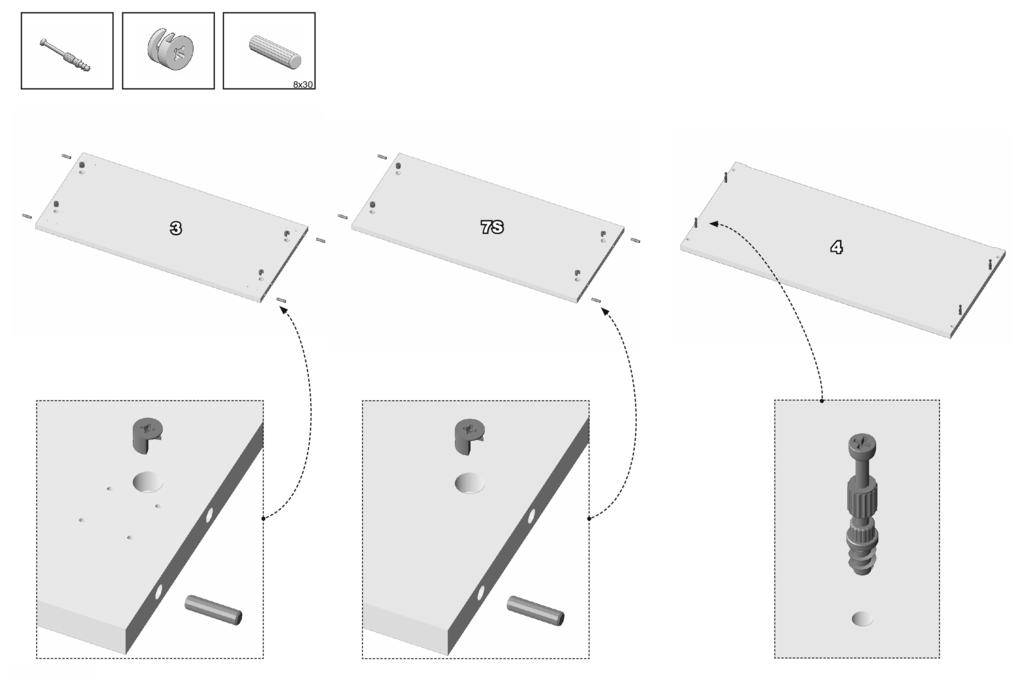 8x30

3

7S

4