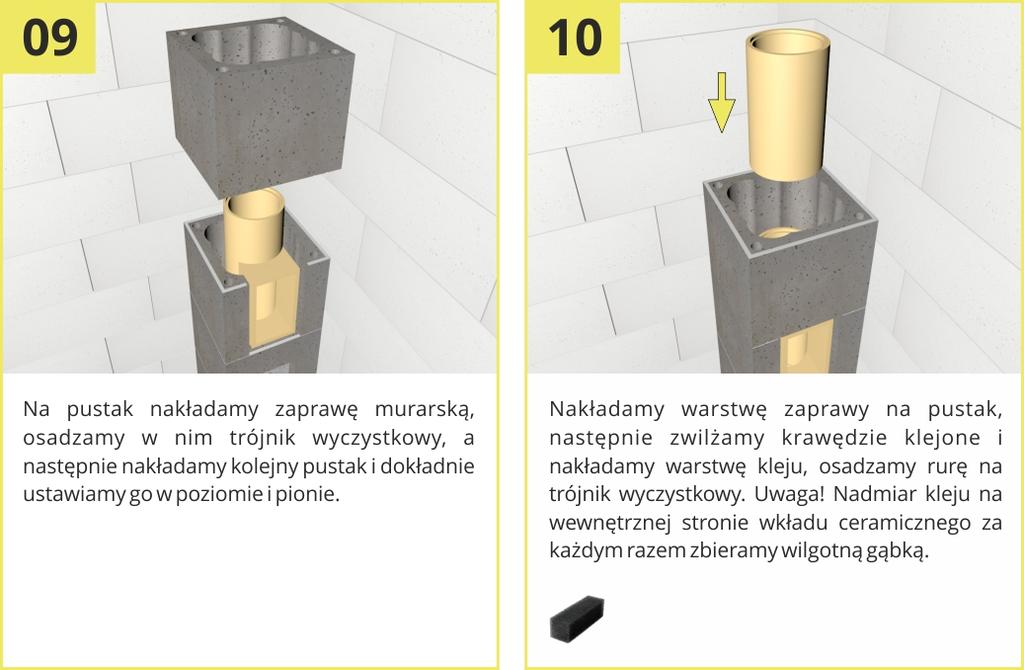 09

Na pustak nakładamy zaprawę murarską, osadzamy w nim trójnik wyczystkowy, a następnie nakładamy kolejny pustak i dokładnie ustawiamy go w poziomie i pionie.

10

Nakładamy warstwę zaprawy na pustak, następnie zwilżamy krawędzie klejone i nakładamy warstwę kleju, osadzamy rurę na trójnik wyczystkowy. Uwaga! Nadmiar kleju na wewnętrznej stronie wkładu ceramicznego za każdym razem zbieramy wilgotną gąbką.