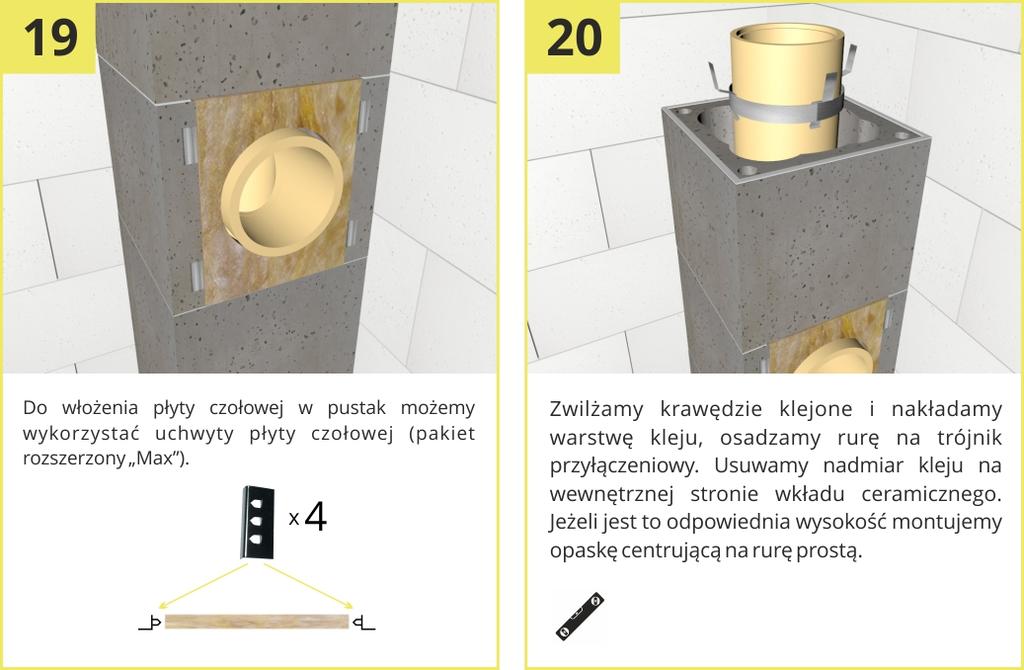 19

Do włożenia płyty czołowej w pustak możemy wykorzystać uchwyty płyty czołowej (pakiet rozszerzony „Max”).

x 4

20

Zwilżamy krawędzie klejone i nakładamy warstwę kleju, osadzamy rurę na trójnik przyłączeniowy. Usuwamy nadmiar kleju na wewnętrznej stronie wkładu ceramicznego. Jeżeli jest to odpowiednia wysokość montujemy opaskę centrującą na rurę prostą.