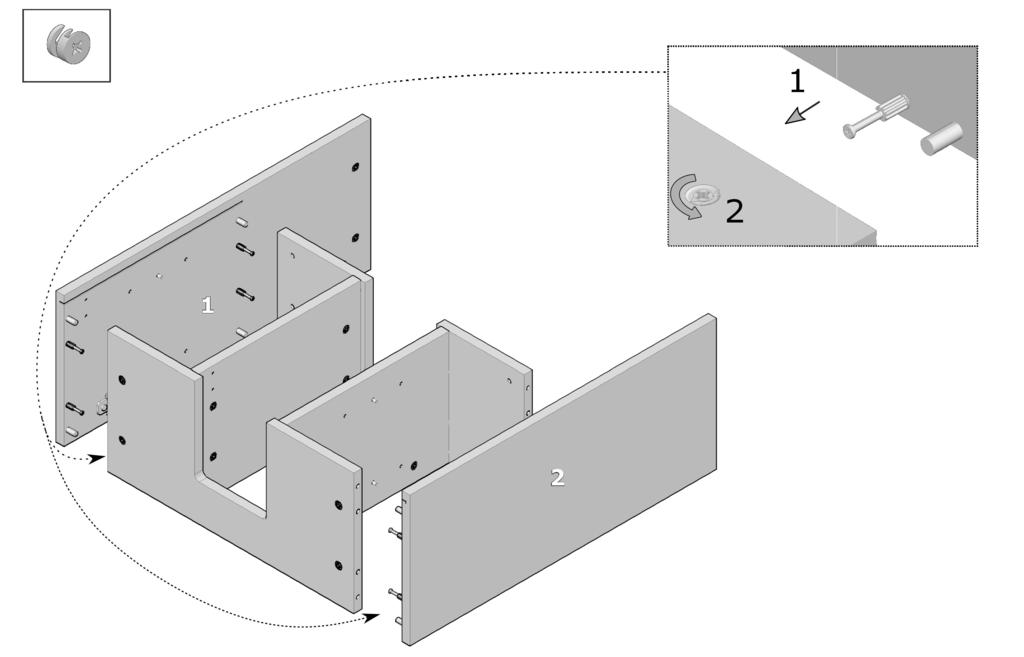 1

2

1

2