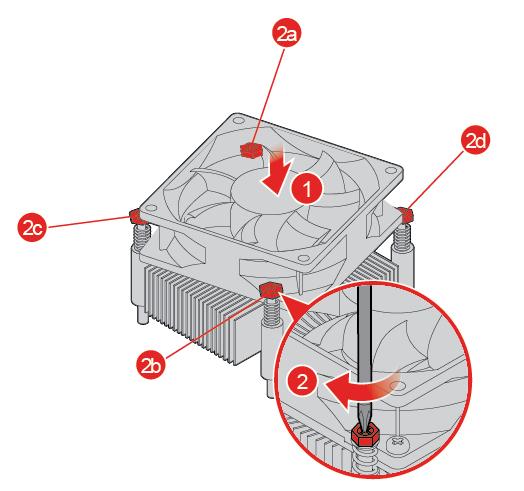 2a
2d
1
2c
2b
2