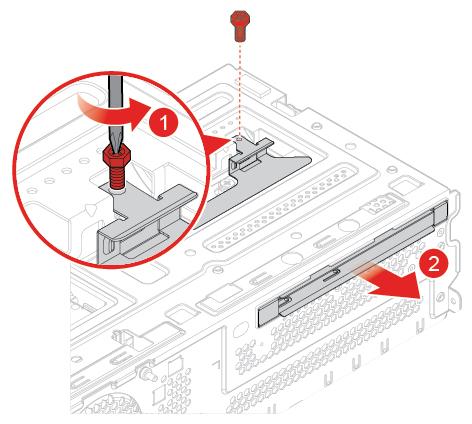 1

2