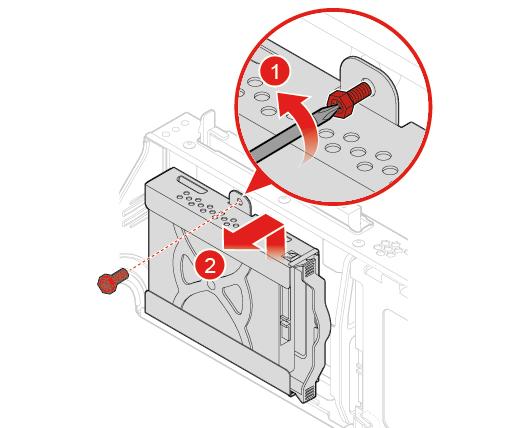 1
2