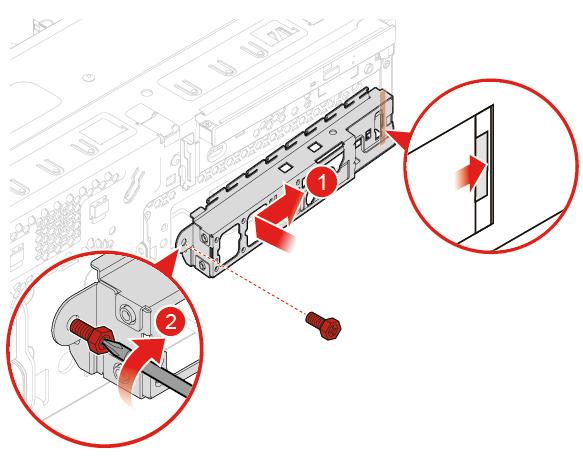 1

2