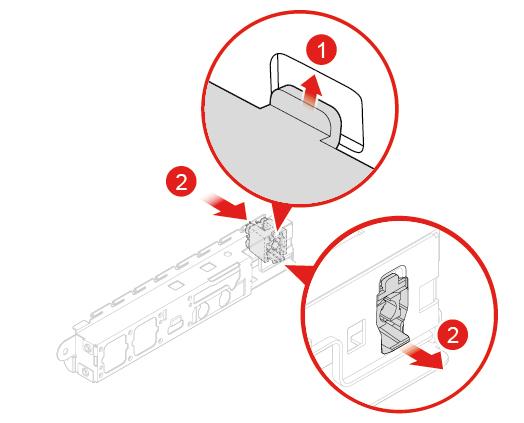 1
2
2