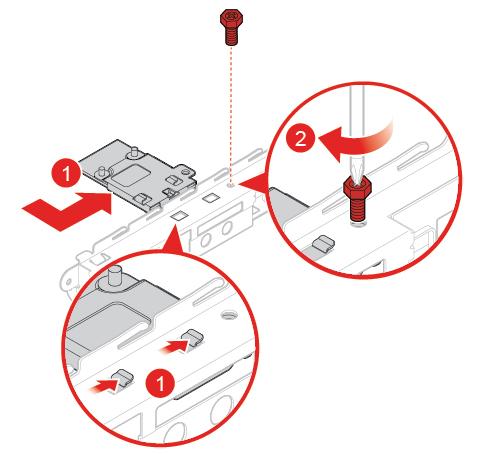 1

2

1