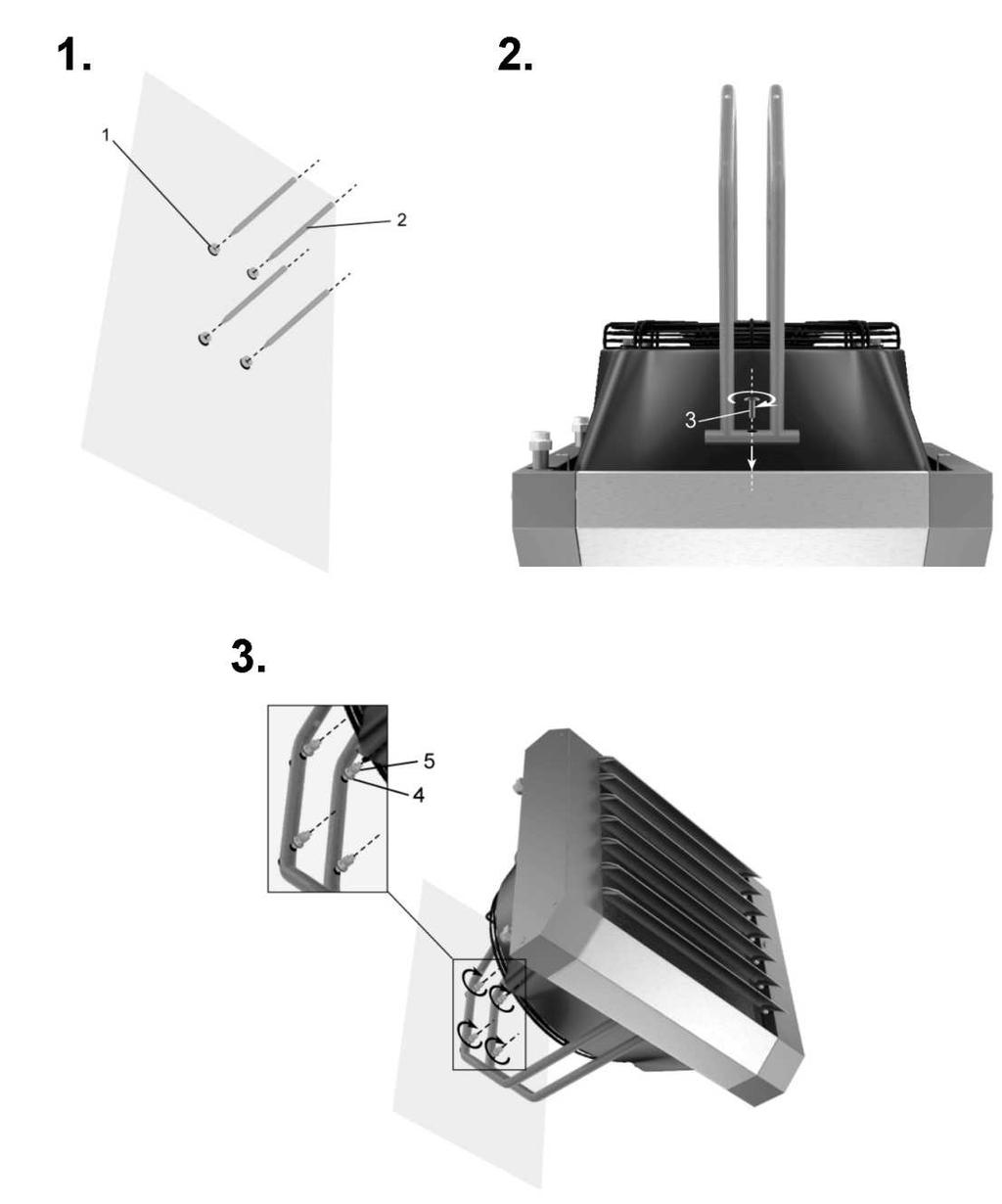 1.

1

2

2.

3

3.

5

4