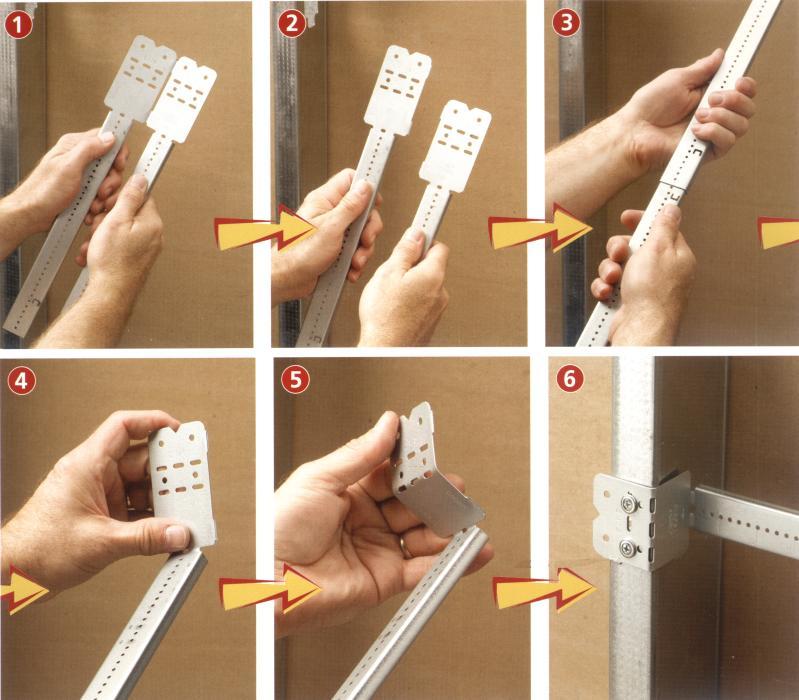 1

2

3

4

5

6