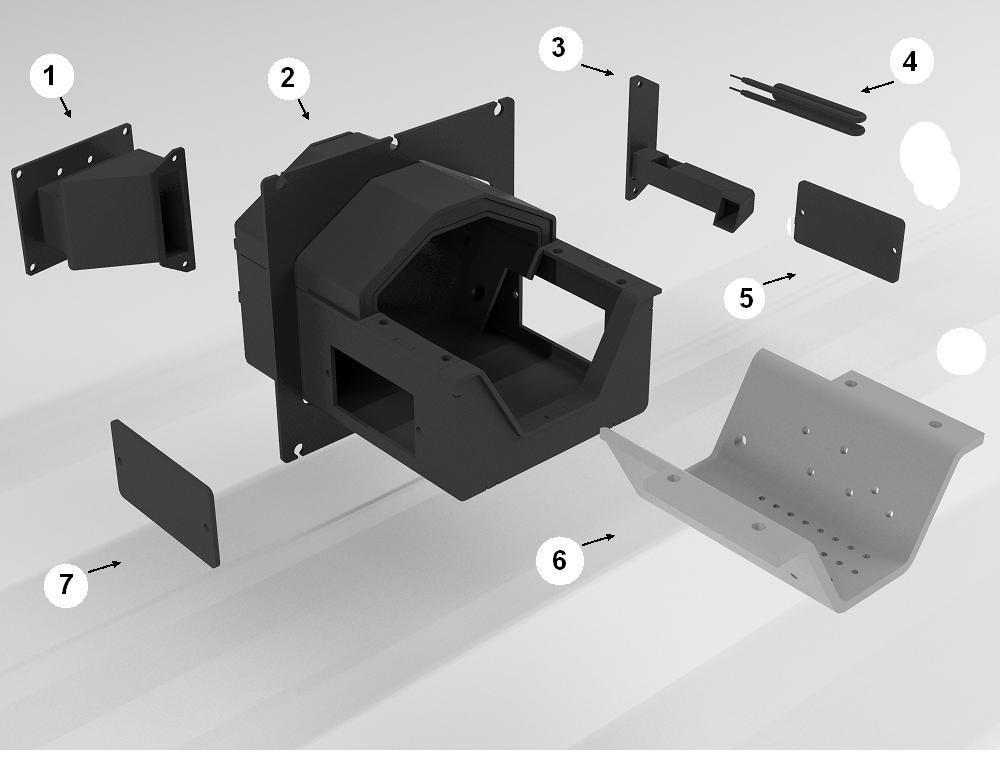 1
2
3
4
5
6
7