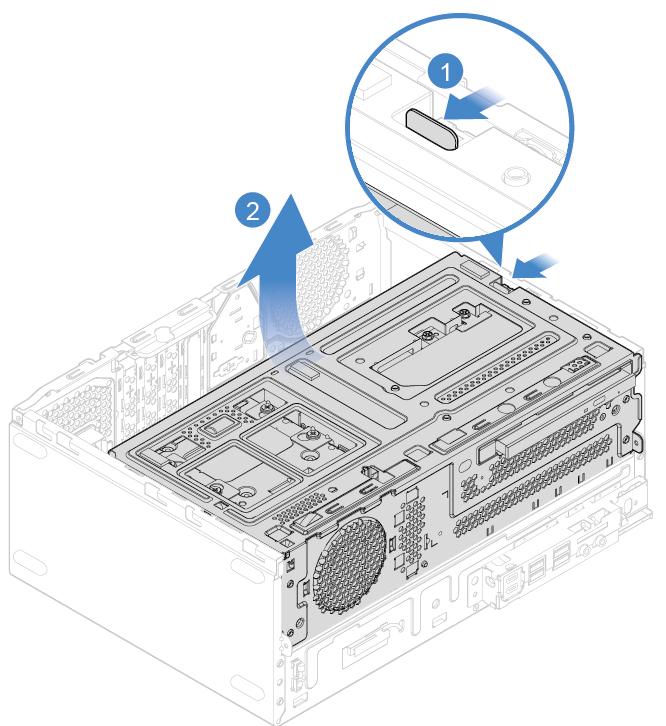 1

2