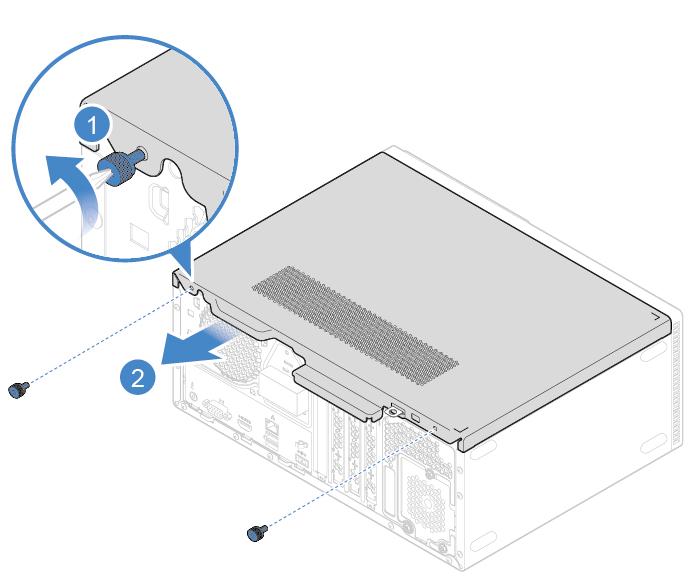 1
2