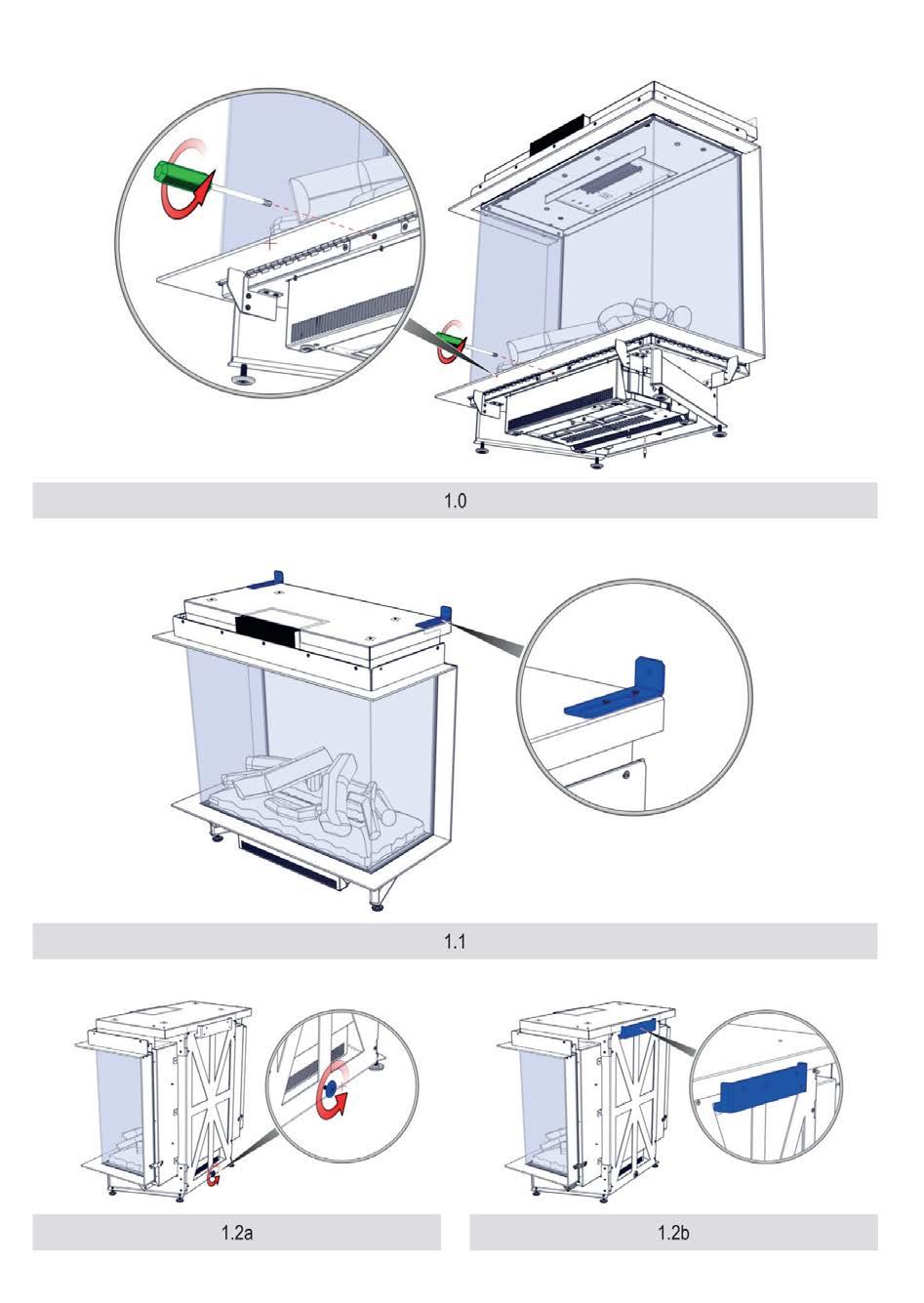 1.0

1.1

1.2a

1.2b