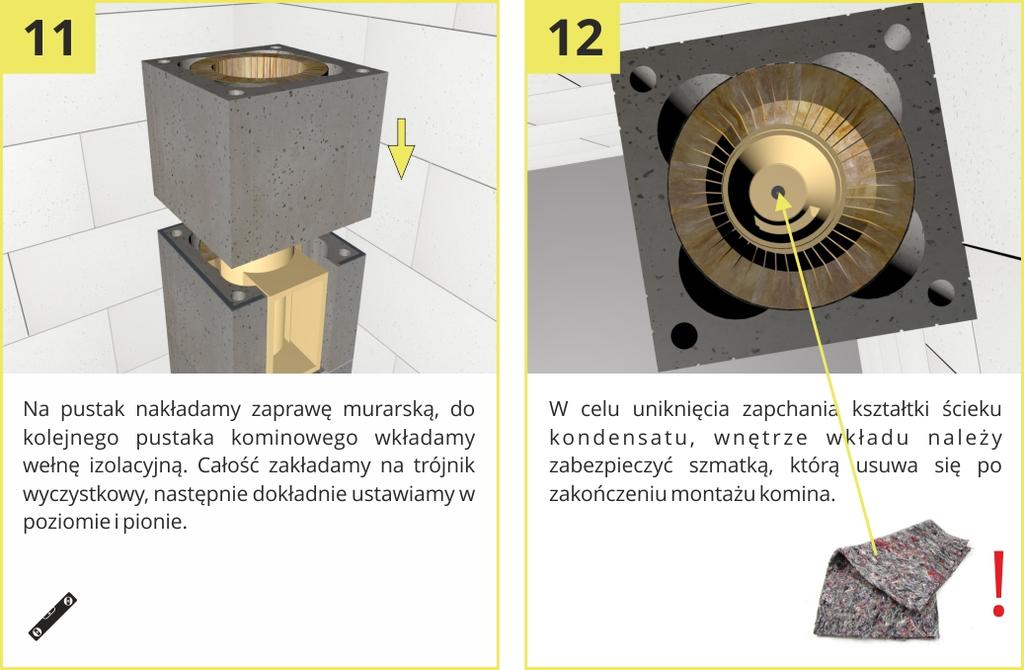 11

Na pustak nakładamy zaprawę murarską, do kolejnego pustaka kominowego wkładamy wełnę izolacyjną. Całość zakładamy na trójnik wyczystkowy, następnie dokładnie ustawiamy w poziomie i pionie.

12

W celu uniknięcia zapchania kształtki ścieku kondensatu, wnętrze wkładu należy zabezpieczyć szmatką, którą usuwa się po zakończeniu montażu komina.

!