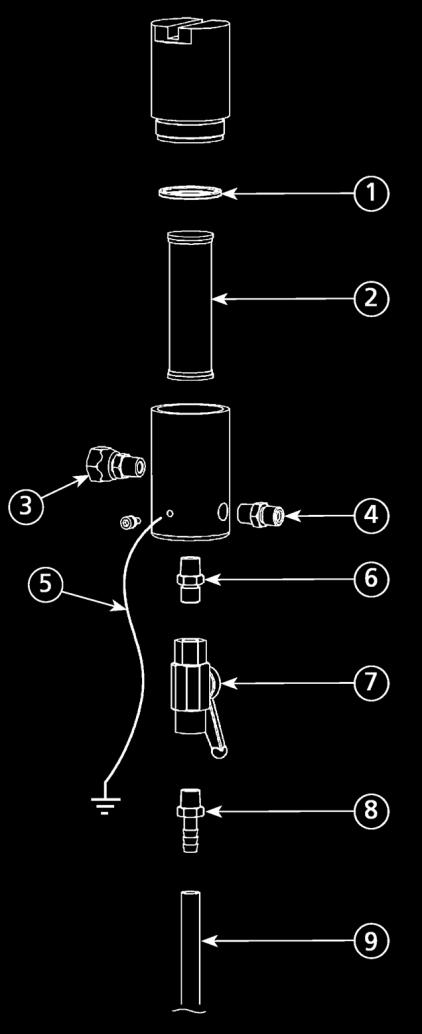 1
2
3
4
5
6
7
8
9