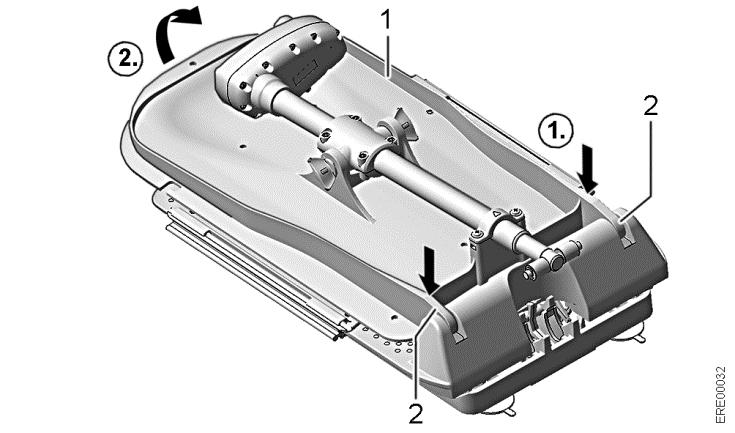 2.

1

1.

2

2

ERE00032