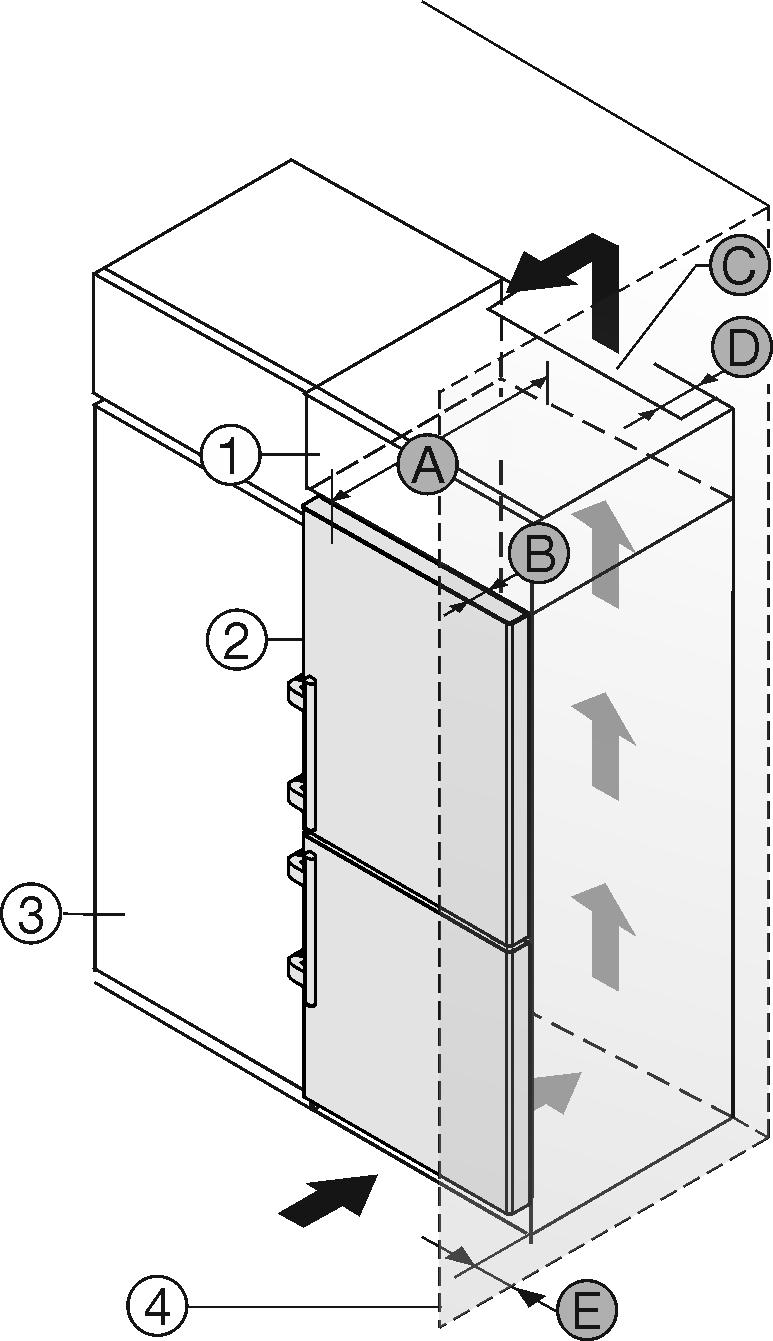 C
D
1
A
B
2
3
4
E