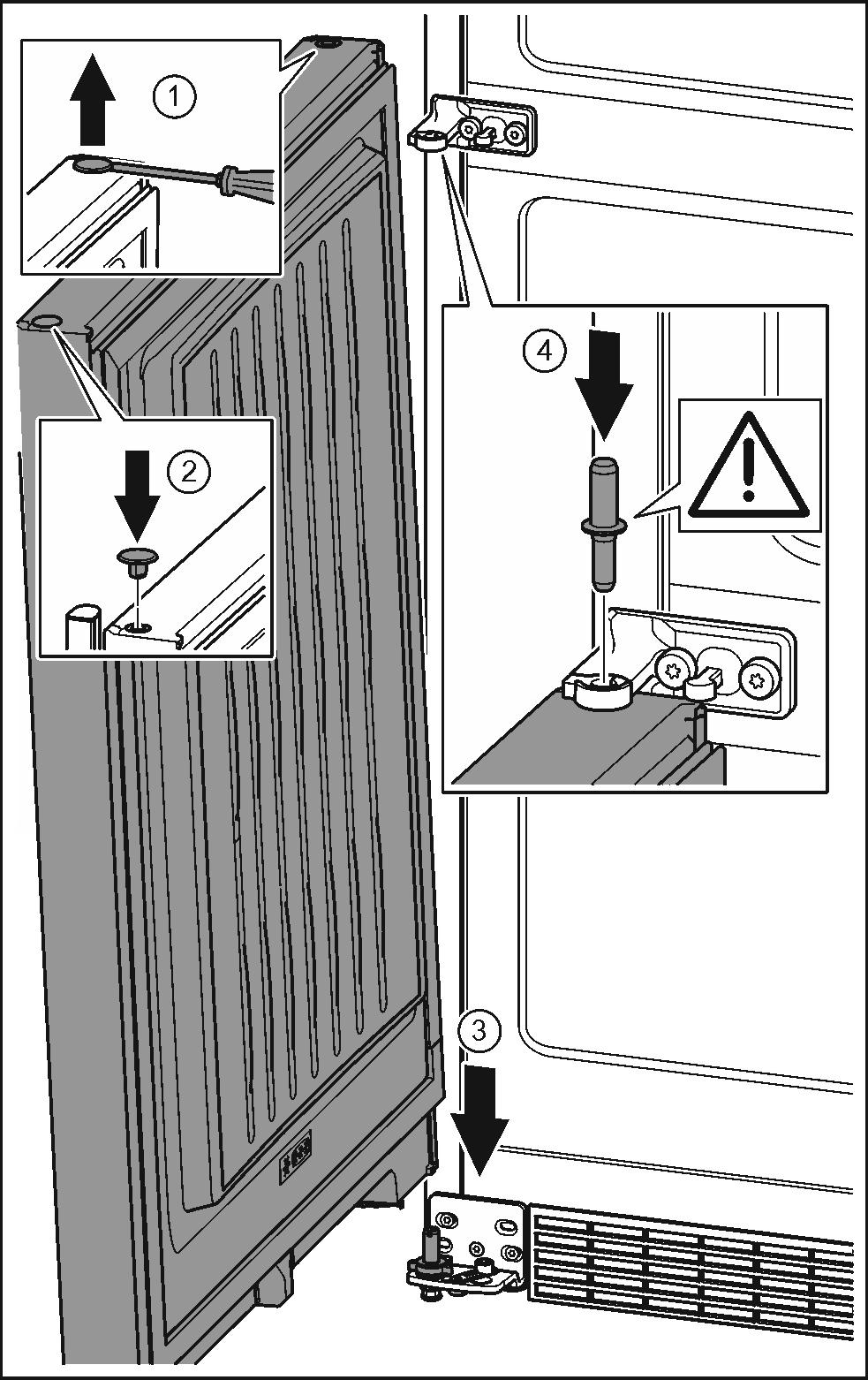 1
2
4
3