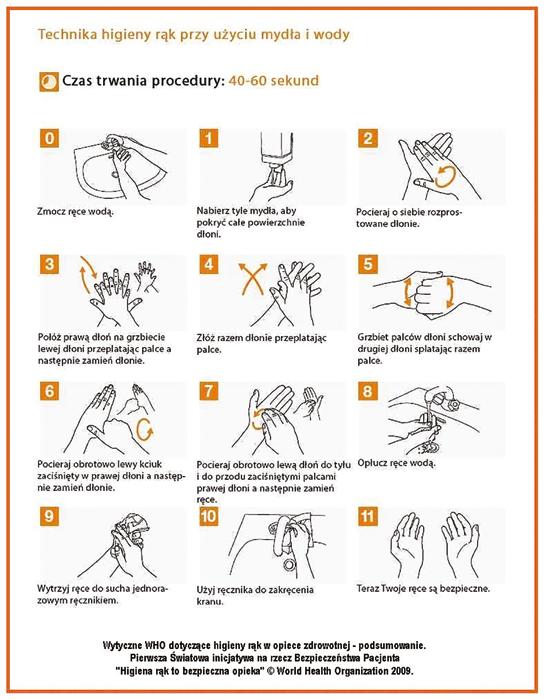 Technika higieny rąk przy użyciu mydła i wody

Czas trwania procedury: 40-60 sekund

0
Zmocz ręce wodą.

1
Nabierz tyle mydła, aby pokryć całe powierzchnie dłoni.

2
Pocieraj o siebie rozprostowane dłonie.

3
Połóż prawą dłoń na grzbiecie lewej dłoni przeplatając palce a następnie zamień dłonie.

4
Złóż razem dłonie przeplatając palce.

5
Grzbiet palców dłoni schowaj w drugiej dłoni splatając razem palce.

6
Pocieraj obrotowo lewy kciuk zaciśnięty w prawej dłoni a następnie zamień dłonie.

7
Pocieraj obrotowo lewą dłoń do tyłu i do przodu zaciśniętymi palcami prawej dłoni a następnie zamień ręce.

8
Opłucz ręce wodą.

9
Wytrzyj ręce do sucha jednorazowym ręcznikiem.

10
Użyj ręcznika do zakręcenia kranu.

11
Teraz Twoje ręce są bezpieczne.

Wytyczne WHO dotyczące higieny rąk w opiece zdrowotnej - podsumowanie.
Pierwsza Światowa inicjatywa na rzecz Bezpieczeństwa Pacjenta
"Higiena rąk to bezpieczna opieka" © World Health Organization 2009.