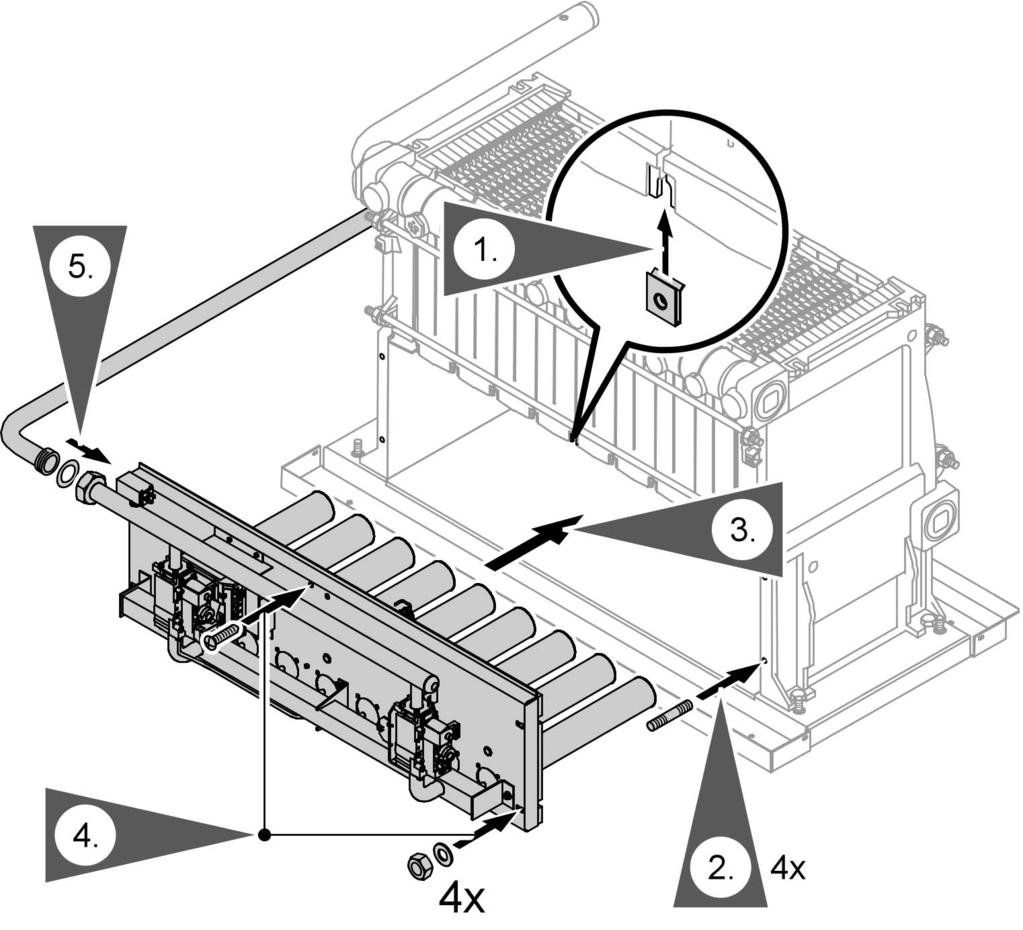 5.

1.

3.

4.

4x

2.

4x